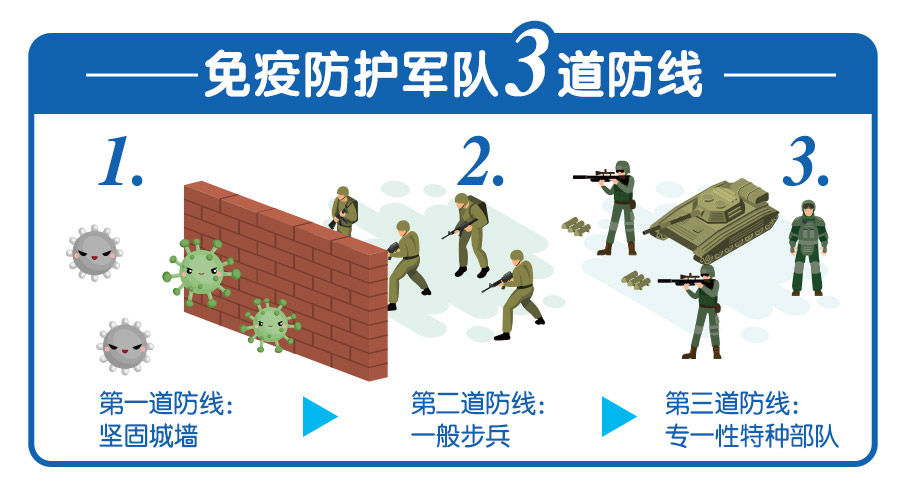 免疫防护军队3道防线

1.

2.

3.

第一道防线：
坚固城墙

第二道防线：
一般步兵

第三道防线：
专一性特种部队